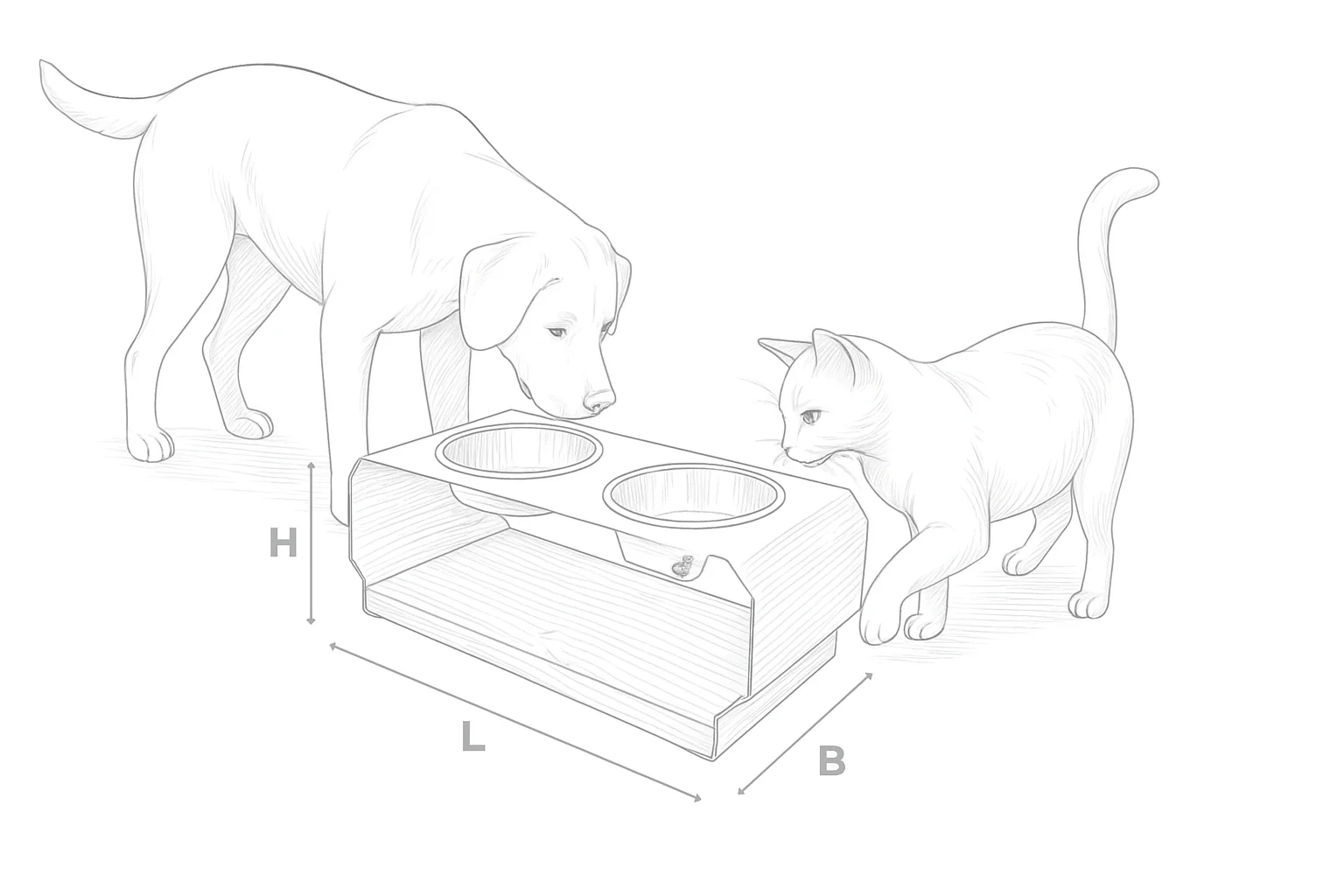 H
L
B